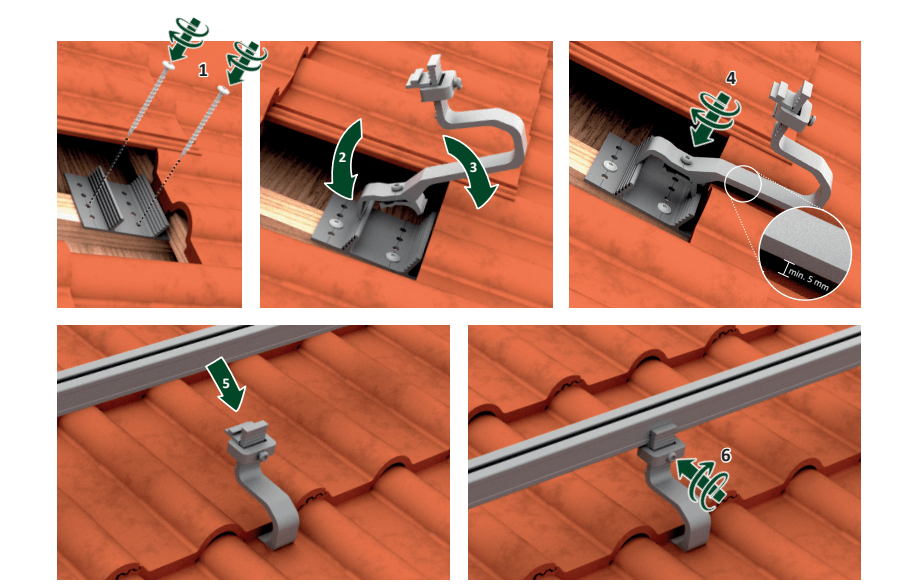 1

2

3

4

min. 5 mm

5

6